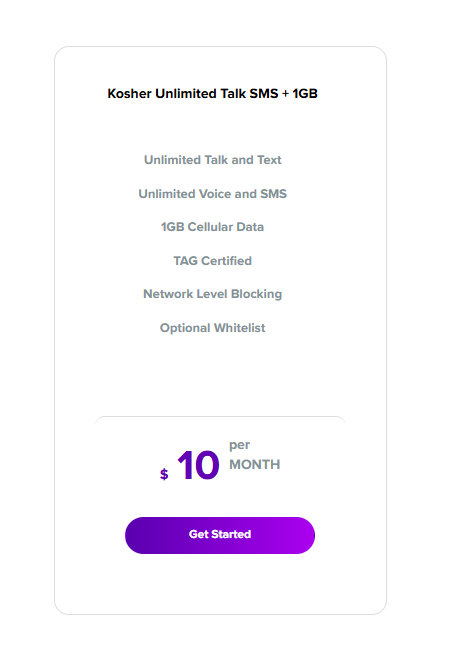 Kosher Unlimited Talk SMS + 1GB

Unlimited Talk and Text

Unlimited Voice and SMS

1GB Cellular Data

TAG Certified

Network Level Blocking

Optional Whitelist

$ 10 per MONTH

Get Started